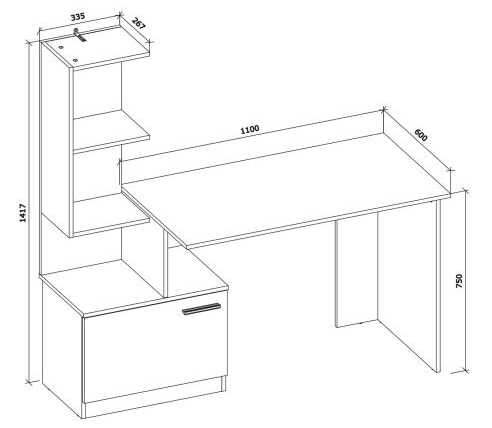 335
267
1100
600
1417
750